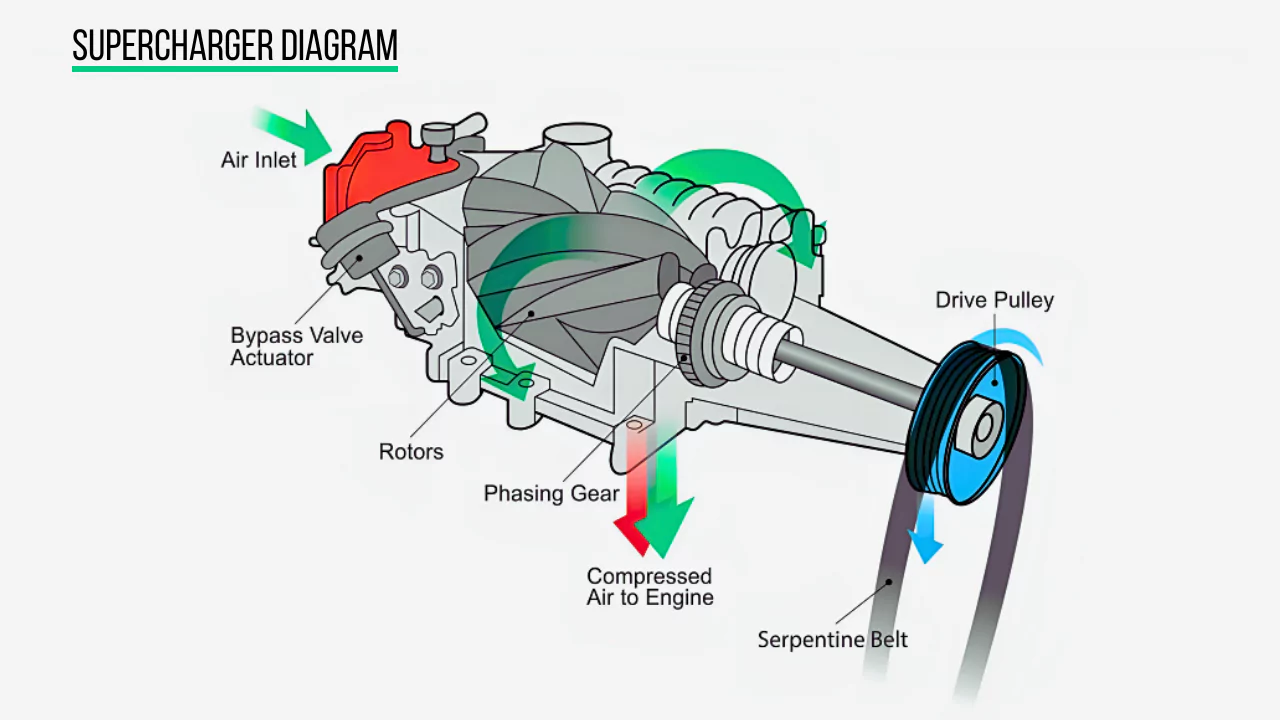 SUPERCHARGER DIAGRAM

Air Inlet

Bypass Valve Actuator

Rotors

Phasing Gear

Compressed Air to Engine

Drive Pulley

Serpentine Belt