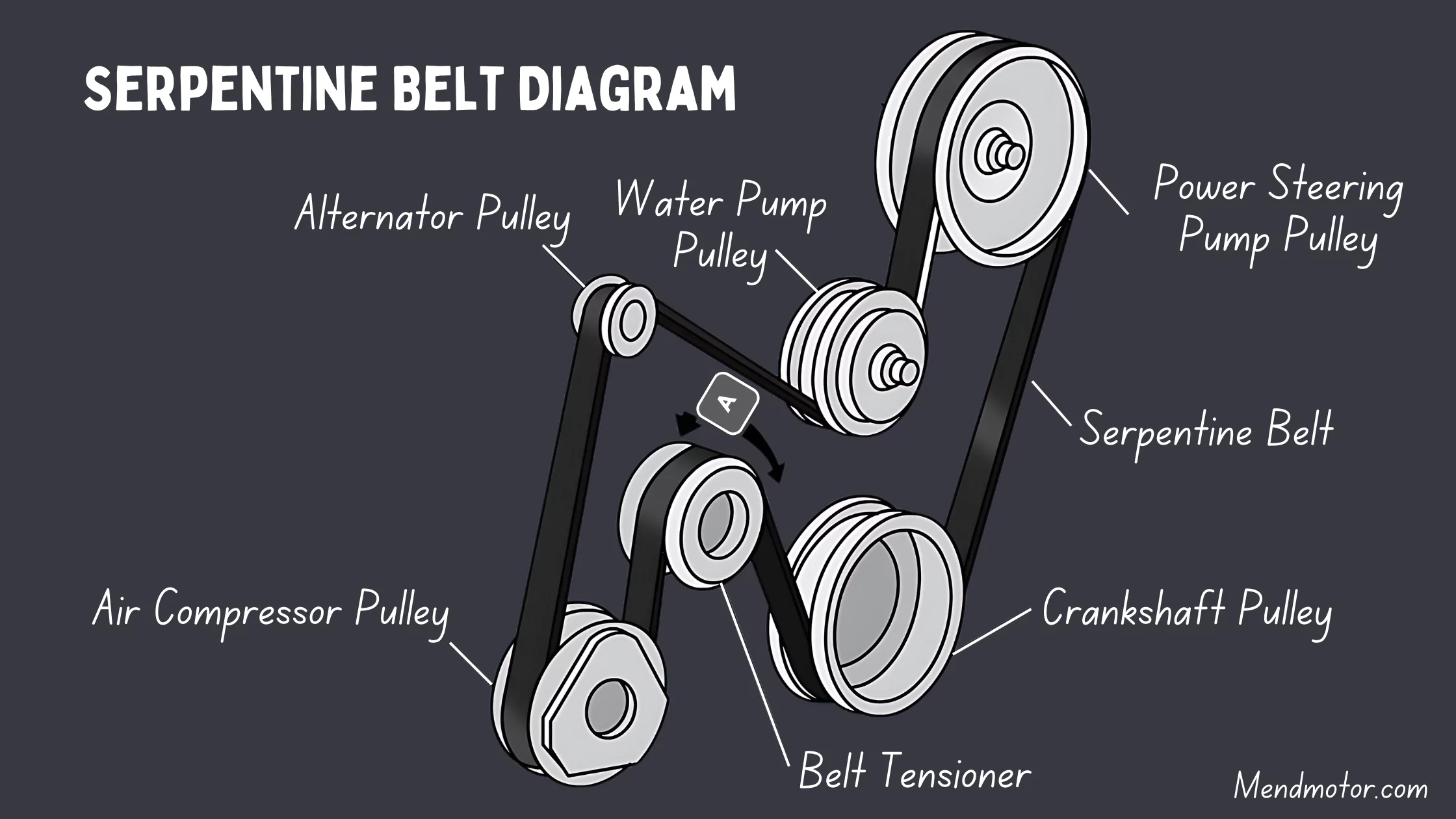 SERPENTINE BELT DIAGRAM

Alternator Pulley

Water Pump Pulley

Power Steering Pump Pulley

A

Serpentine Belt

Air Compressor Pulley

Crankshaft Pulley

Belt Tensioner

Mendmotor.com