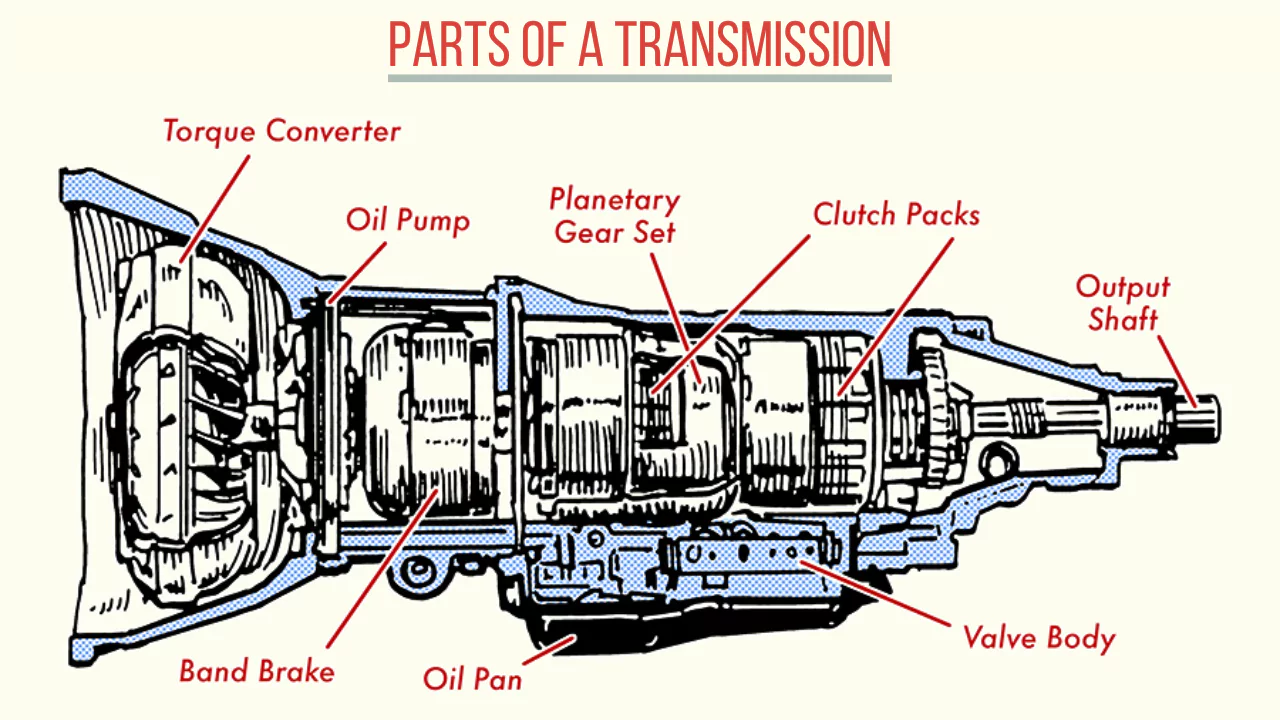 PARTS OF A TRANSMISSION

Torque Converter

Oil Pump

Planetary Gear Set

Clutch Packs

Output Shaft

Band Brake

Oil Pan

Valve Body